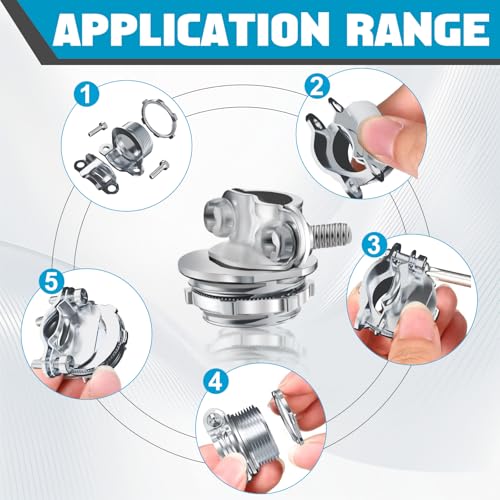 APPLICATION RANGE

1

2

3

4

5