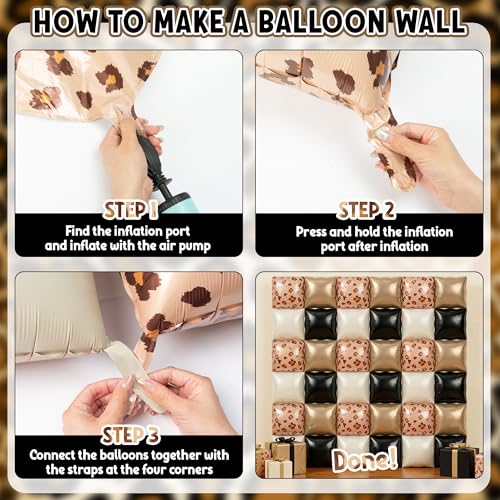 HOW TO MAKE A BALLOON WALL

STEP 1
Find the inflation port and inflate with the air pump

STEP 2
Press and hold the inflation port after inflation

STEP 3
Connect the balloons together with the straps at the four corners

Done!