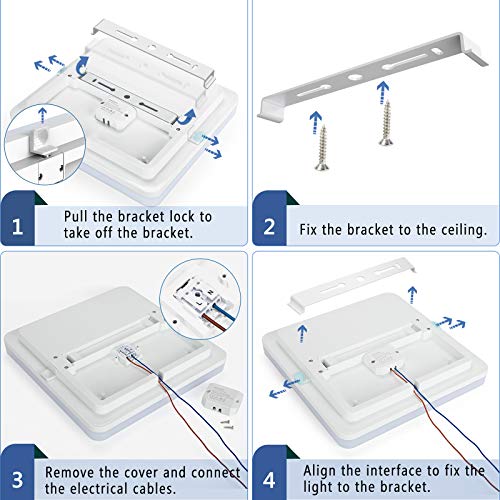 1
Pull the bracket lock to take off the bracket.

2
Fix the bracket to the ceiling.

3
Remove the cover and connect the electrical cables.

4
Align the interface to fix the light to the bracket.