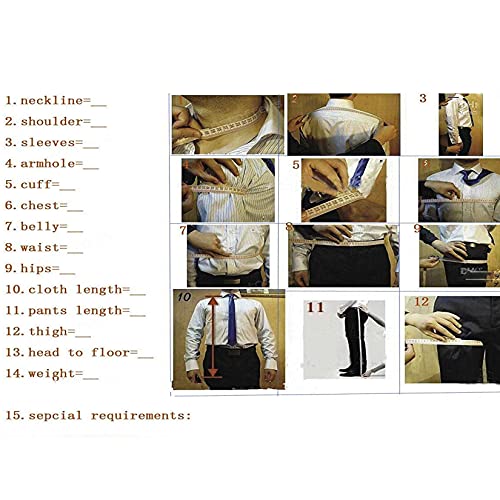 1. neckline=__
2. shoulder=__
3. sleeves=__
4. armhole=__
5. cuff=__
6. chest=__
7. belly=__
8. waist=__
9. hips=__
10. cloth length=__
11. pants length=__
12. thigh=__
13. head to floor=__
14. weight=__

15. sepcial requirements:

1
2
3
4
5
5
7
8
9
10
11
12