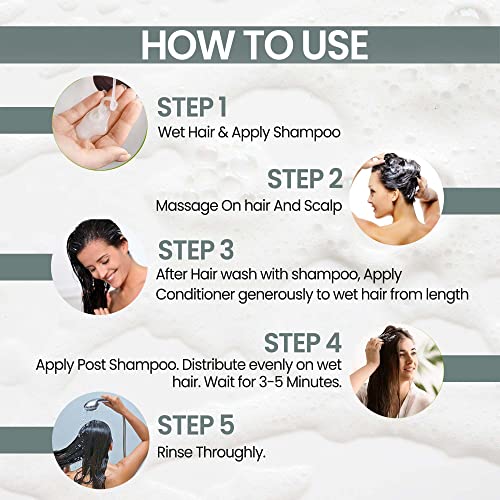 HOW TO USE

STEP 1
Wet Hair & Apply Shampoo

STEP 2
Massage On hair And Scalp

STEP 3
After Hair wash with shampoo, Apply Conditioner generously to wet hair from length

STEP 4
Apply Post Shampoo. Distribute evenly on wet hair. Wait for 3-5 Minutes.

STEP 5
Rinse Throughly.