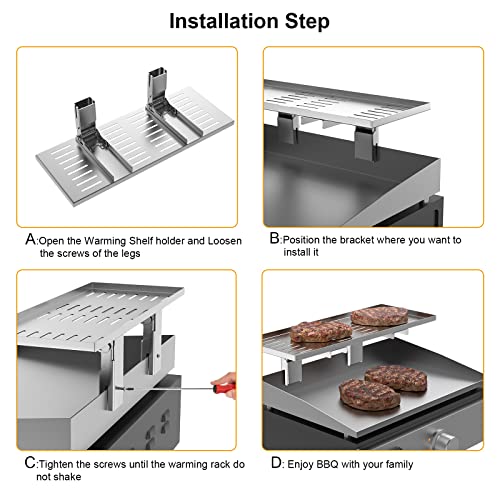 Installation Step

A:Open the Warming Shelf holder and Loosen the screws of the legs

B:Position the bracket where you want to install it

C:Tighten the screws until the warming rack do not shake

D: Enjoy BBQ with your family