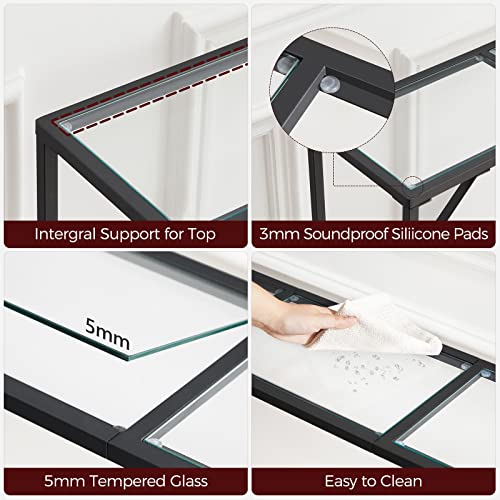 Intergral Support for Top

3mm Soundproof Siliicone Pads

5mm

5mm Tempered Glass

Easy to Clean