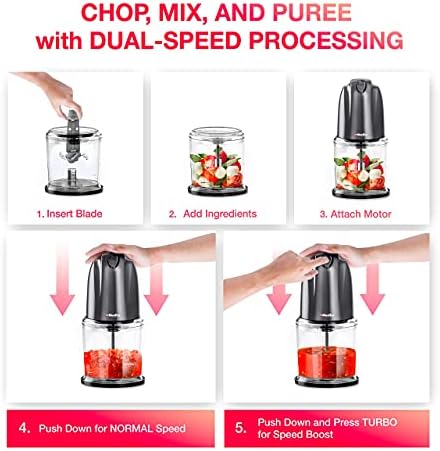 CHOP, MIX, AND PUREE
with DUAL-SPEED PROCESSING

1. Insert Blade

2. Add Ingredients

3. Attach Motor

4. Push Down for NORMAL Speed

5. Push Down and Press TURBO for Speed Boost