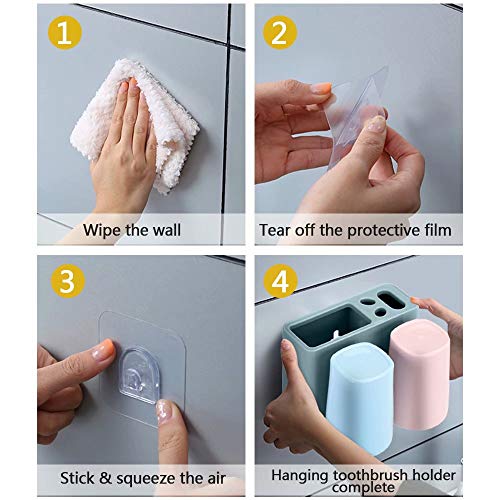 1

Wipe the wall

2

Tear off the protective film

3

Stick & squeeze the air

4

Hanging toothbrush holder complete