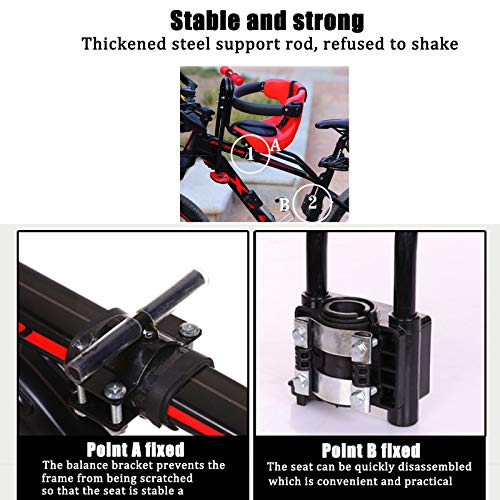 Stable and strong

Thickened steel support rod, refused to shake

1 A

B 2

Point A fixed

The balance bracket prevents the frame from being scratched so that the seat is stable a

Point B fixed

The seat can be quickly disassembled which is convenient and practical