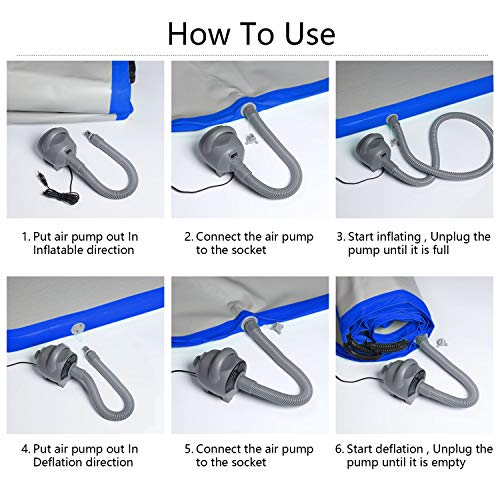 How To Use

1. Put air pump out In Inflatable direction

2. Connect the air pump to the socket

3. Start inflating , Unplug the pump until it is full

4. Put air pump out In Deflation direction

5. Connect the air pump to the socket

6. Start deflation , Unplug the pump until it is empty