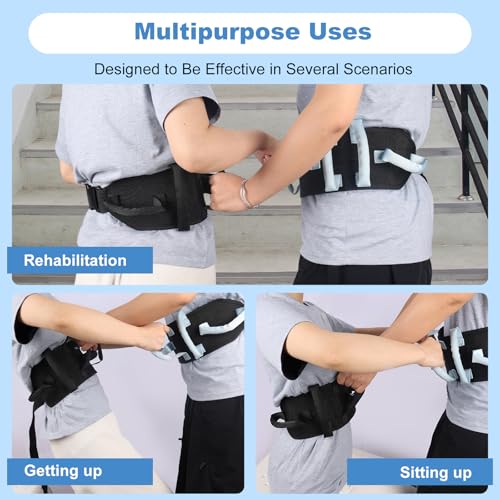 Multipurpose Uses

Designed to Be Effective in Several Scenarios

Rehabilitation

Getting up

Sitting up