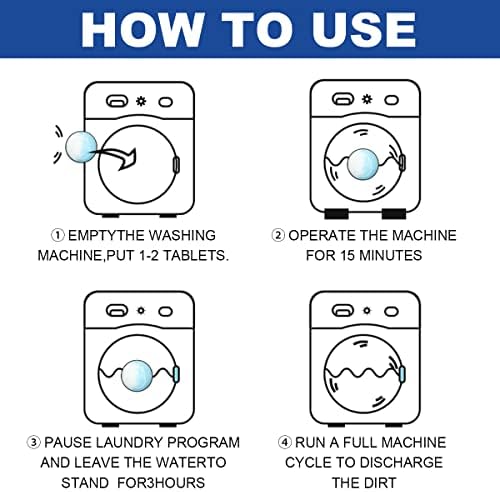 HOW TO USE

① EMPTYTHE WASHING MACHINE,PUT 1-2 TABLETS.

② OPERATE THE MACHINE FOR 15 MINUTES

③ PAUSE LAUNDRY PROGRAM AND LEAVE THE WATERTO STAND FOR3HOURS

④ RUN A FULL MACHINE CYCLE TO DISCHARGE THE DIRT