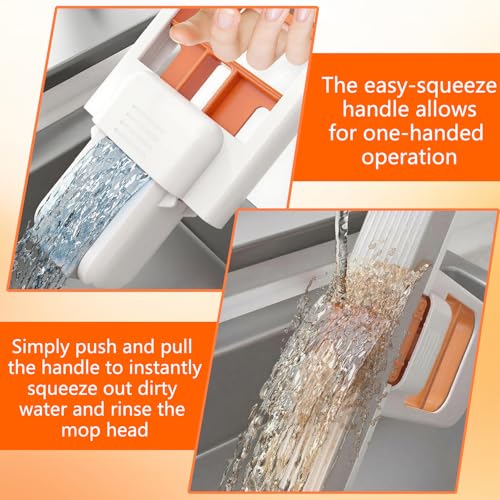 The easy-squeeze handle allows for one-handed operation

Simply push and pull the handle to instantly squeeze out dirty water and rinse the mop head