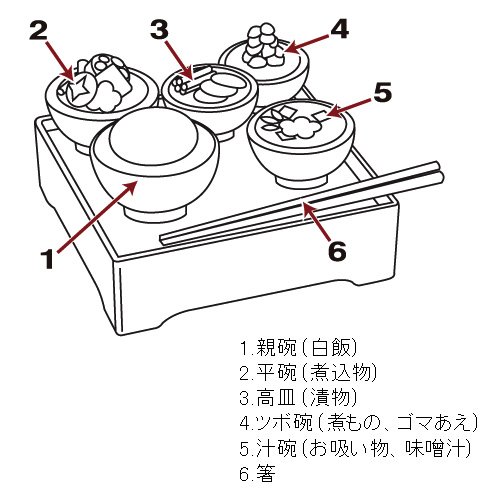 2
3
4
5
1
6

1.親碗(白飯)
2.平碗(煮込物)
3.高皿(漬物)
4.ツボ碗(煮もの、ゴマあえ)
5.汁碗(お吸い物、味噌汁)
6.箸