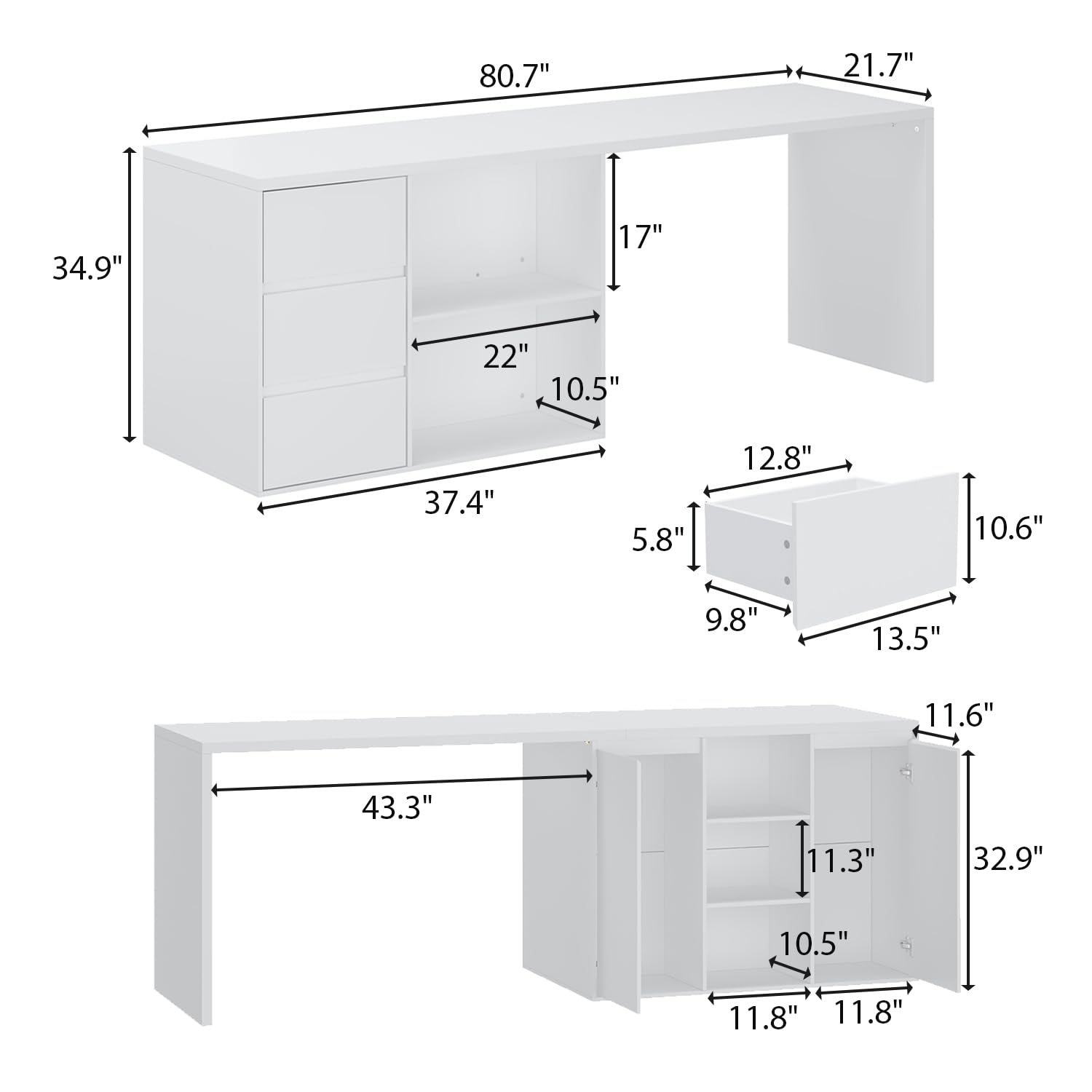 80.7"
21.7"
34.9"
17"
22"
10.5"
37.4"
12.8"
5.8"
10.6"
9.8"
13.5"
11.6"
43.3"
11.3"
32.9"
10.5"
11.8"
11.8"