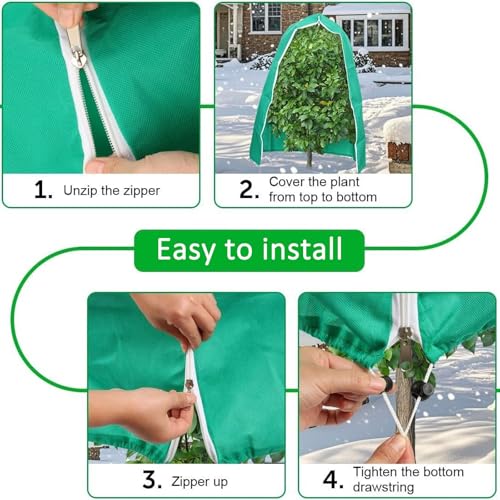 1. Unzip the zipper

2. Cover the plant from top to bottom

Easy to install

3. Zipper up

4. Tighten the bottom drawstring