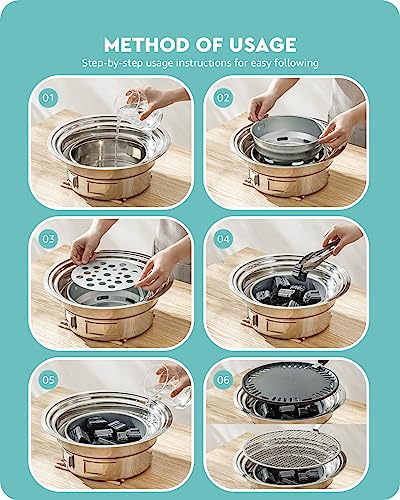 METHOD OF USAGE
Step-by-step usage instructions for easy following

01

02

03

04

05

06