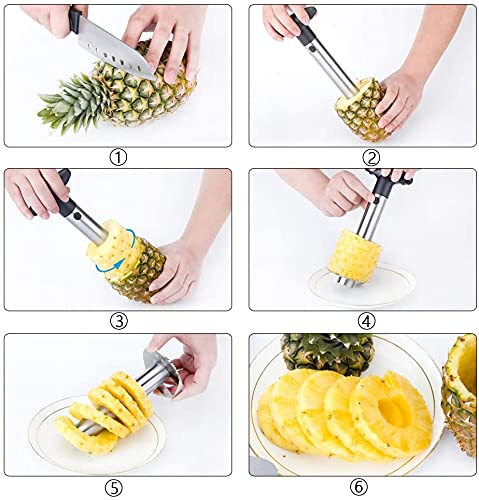 ①

②

③

④

⑤

⑥