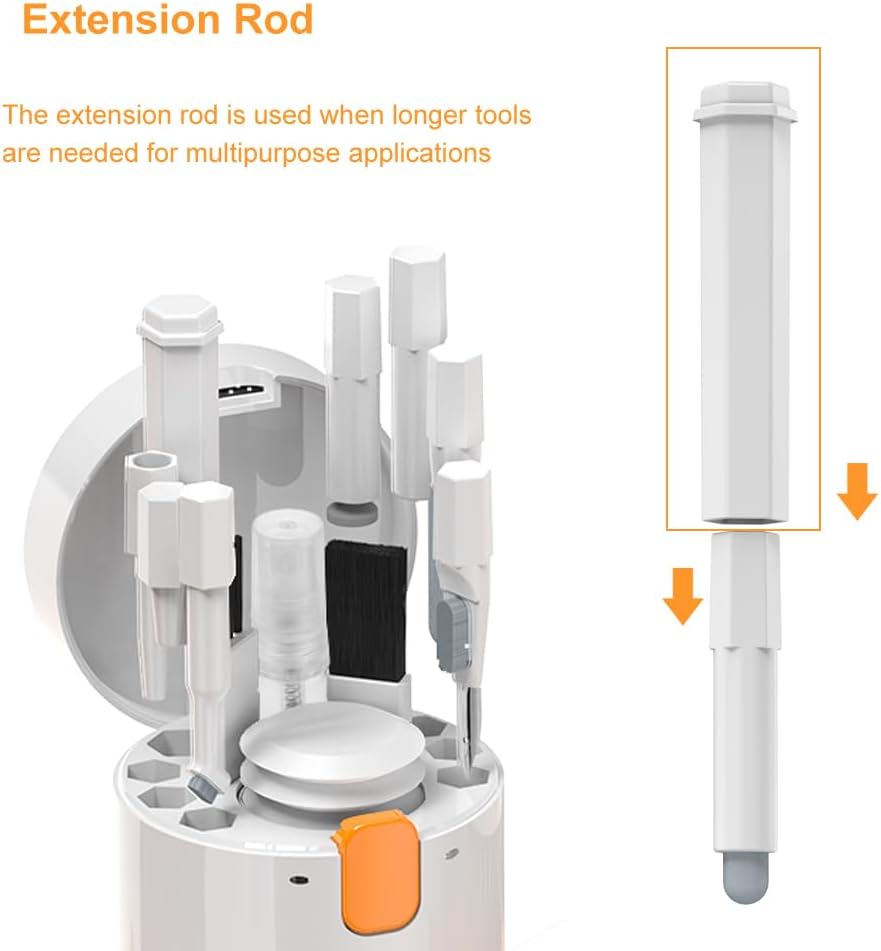 Extension Rod

The extension rod is used when longer tools are needed for multipurpose applications