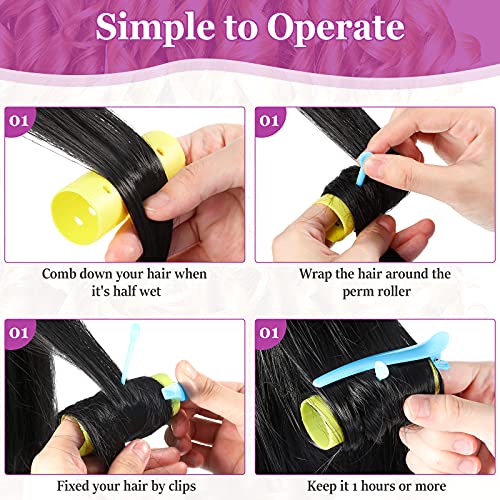 Simple to Operate

01

Comb down your hair when it's half wet

01

Wrap the hair around the perm roller

01

Fixed your hair by clips

01

Keep it 1 hours or more