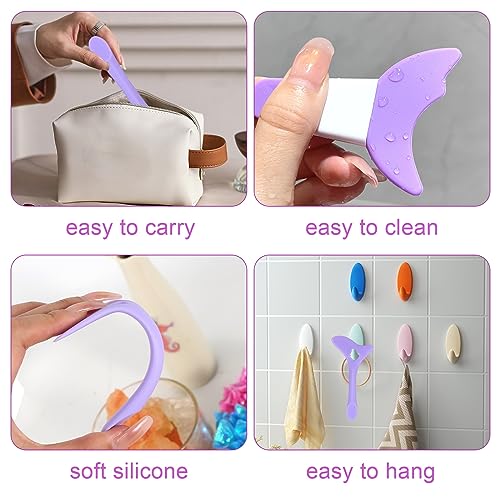 easy to carry

easy to clean

soft silicone

easy to hang