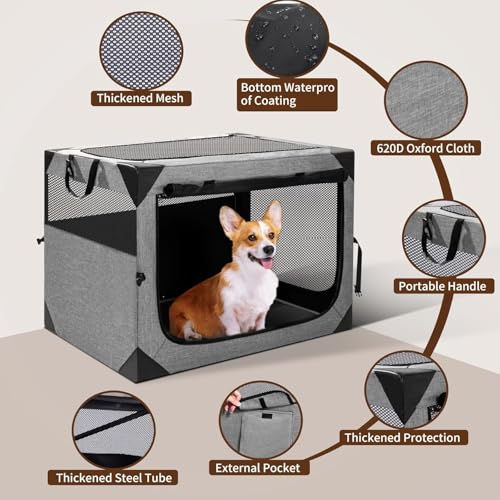 Thickened Mesh

Bottom Waterpro of Coating

620D Oxford Cloth

Portable Handle

Thickened Protection

External Pocket

Thickened Steel Tube