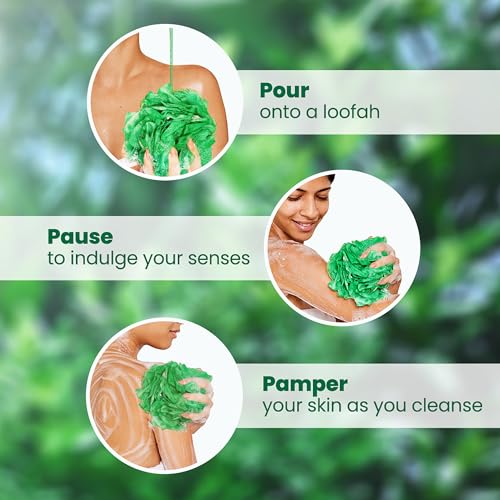 Pour
onto a loofah

Pause
to indulge your senses

Pamper
your skin as you cleanse