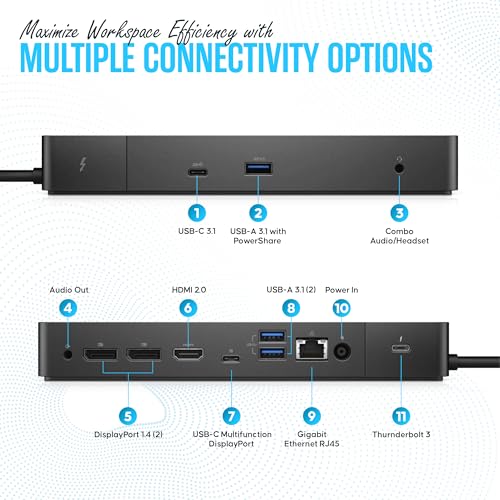 Maximize Workspace Efficiency with
MULTIPLE CONNECTIVITY OPTIONS

1
USB-C 3.1

2
USB-A 3.1 with PowerShare

3
Combo Audio/Headset

Audio Out
4

HDMI 2.0
6

USB-A 3.1 (2)
8

Power In
10

5
DisplayPort 1.4 (2)

7
USB-C Multifunction DisplayPort

9
Gigabit Ethernet RJ45

11
Thurnderbolt 3