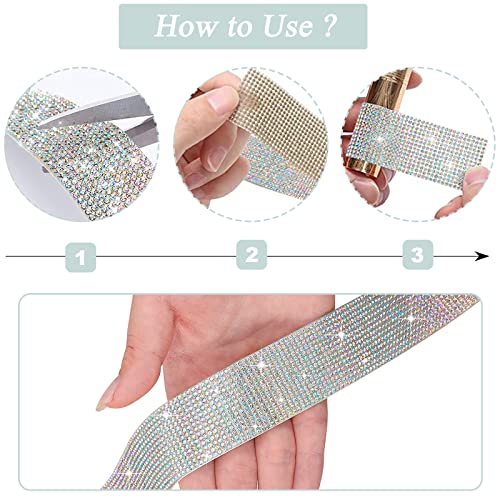 How to Use ?

1

2

3