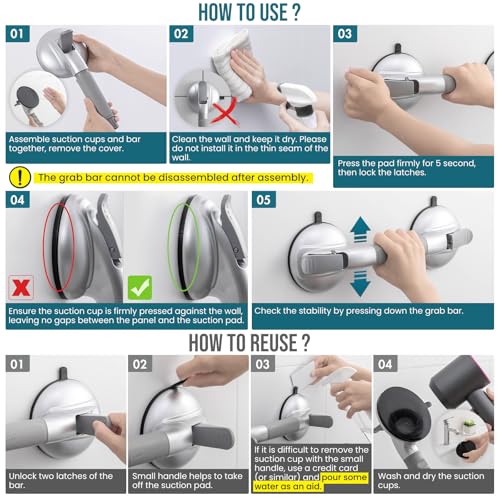 HOW TO USE ?

01
Assemble suction cups and bar together, remove the cover.

02
Clean the wall and keep it dry. Please do not install it in the thin seam of the wall.

03
Press the pad firmly for 5 second, then lock the latches.

! The grab bar cannot be disassembled after assembly.

04
Ensure the suction cup is firmly pressed against the wall, leaving no gaps between the panel and the suction pad.

05
Check the stability by pressing down the grab bar.

HOW TO REUSE ?

01
Unlock two latches of the bar.

02
Small handle helps to take off the suction pad.

03
If it is difficult to remove the suction cup with the small handle, use a credit card (or similar) and pour some water as an aid.

04
Wash and dry the suction cups.