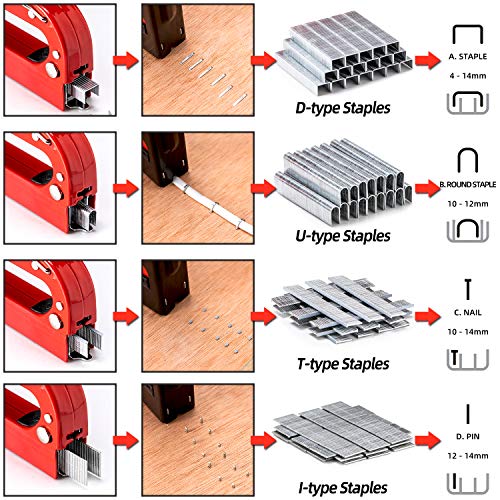 D-type Staples

A. STAPLE

4 - 14mm

U-type Staples

B. ROUND STAPLE

10 - 12mm

T-type Staples

C. NAIL

10 - 14mm

I-type Staples

D. PIN

12 - 14mm