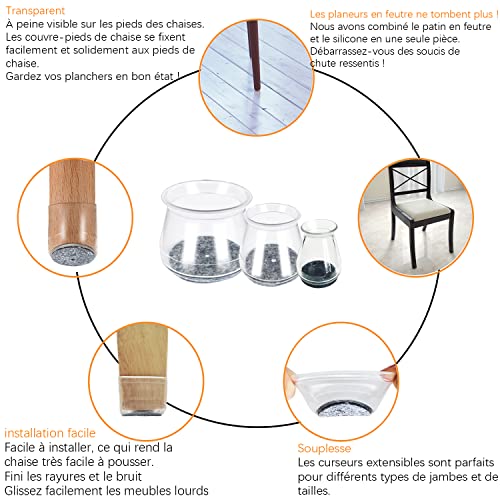 Transparent
À peine visible sur les pieds des chaises. Les couvre-pieds de chaise se fixent facilement et solidement aux pieds de chaise.
Gardez vos planchers en bon état !

Les planeurs en feutre ne tombent plus !
Nous avons combiné le patin en feutre et le silicone en une seule pièce. Débarrassez-vous des soucis de chute ressentis !

installation facile
Facile à installer, ce qui rend la chaise très facile à pousser.
Fini les rayures et le bruit
Glissez facilement les meubles lourds

Souplesse
Les curseurs extensibles sont parfaits pour différents types de jambes et de tailles.