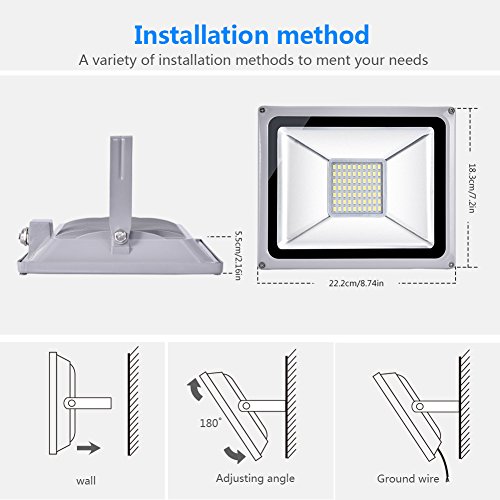 Installation method

A variety of installation methods to ment your needs

5.5cm/2.16in

18.3cm/7.2in

22.2cm/8.74in

wall

180°

Adjusting angle

Ground wire