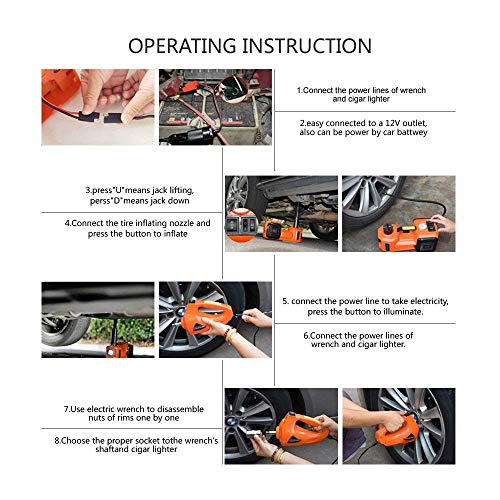 OPERATING INSTRUCTION

1.Connect the power lines of wrench and cigar lighter

2.easy connected to a 12V outlet, also can be power by car battwey

3.press"U"means jack lifting, perss"D"means jack down

4.Connect the tire inflating nozzle and press the button to inflate

5. connect the power line to take electricity, press the button to illuminate.

6.Connect the power lines of wrench and cigar lighter.

7.Use electric wrench to disassemble nuts of rims one by one

8.Choose the proper socket tothe wrench's shaftand cigar lighter