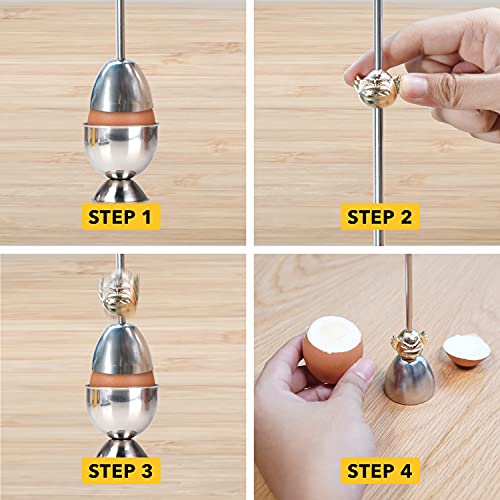 STEP 1

STEP 2

STEP 3

STEP 4