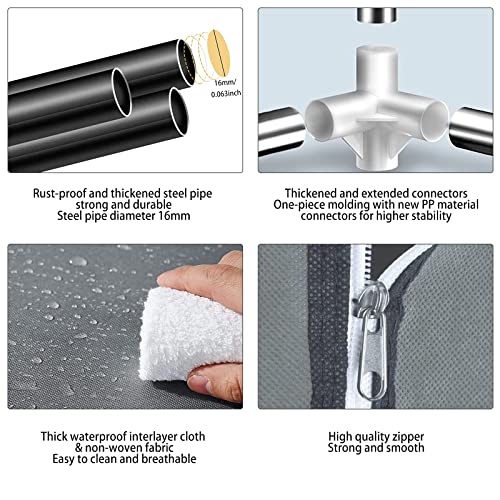 16mm/
0.063inch

Rust-proof and thickened steel pipe
strong and durable
Steel pipe diameter 16mm

Thickened and extended connectors
One-piece molding with new PP material
connectors for higher stability

Thick waterproof interlayer cloth
& non-woven fabric
Easy to clean and breathable

High quality zipper
Strong and smooth