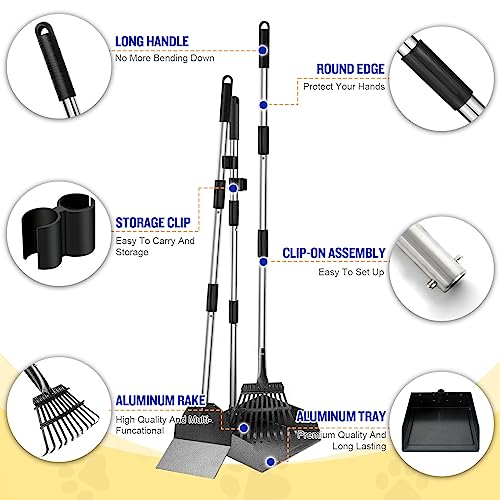 LONG HANDLE
No More Bending Down

ROUND EDGE
Protect Your Hands

STORAGE CLIP
Easy To Carry And Storage

CLIP-ON ASSEMBLY
Easy To Set Up

ALUMINUM RAKE
High Quality And Multi-Funcational

ALUMINUM TRAY
Premium Quality And Long Lasting