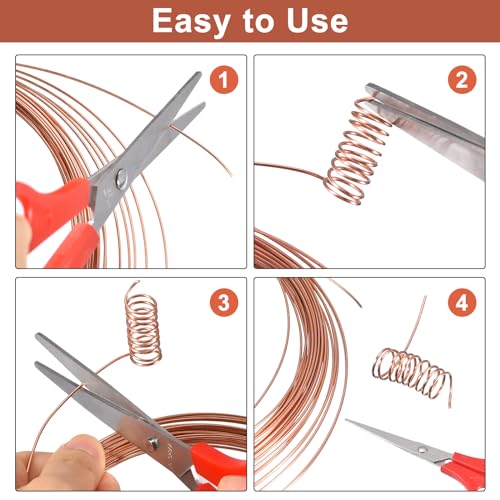 Easy to Use

1

2

3

4