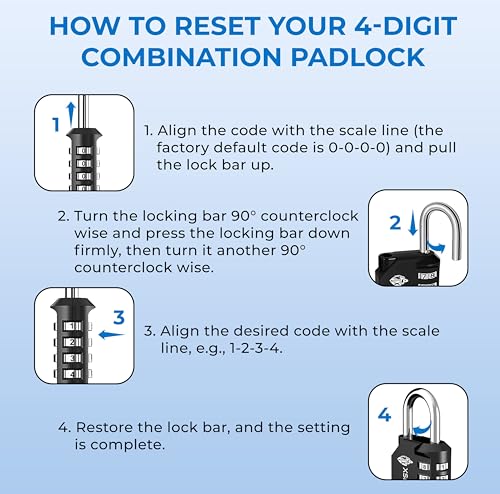 HOW TO RESET YOUR 4-DIGIT COMBINATION PADLOCK

1

0
0
0

1. Align the code with the scale line (the factory default code is 0-0-0-0) and pull the lock bar up.

2. Turn the locking bar 90° counterclock wise and press the locking bar down firmly, then turn it another 90° counterclock wise.

2

3

1
2
3
4

3. Align the desired code with the scale line, e.g., 1-2-3-4.

4. Restore the lock bar, and the setting is complete.

4