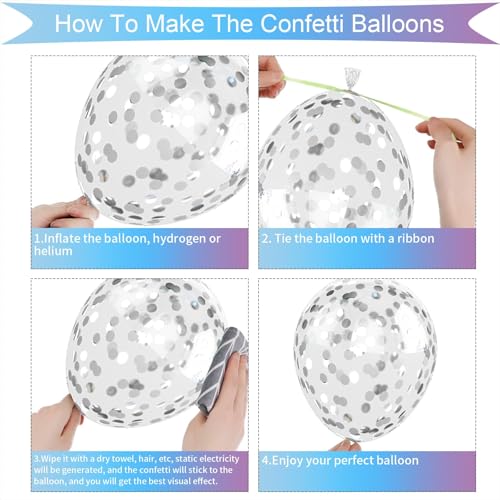 How To Make The Confetti Balloons

1.Inflate the balloon, hydrogen or helium

2. Tie the balloon with a ribbon

3.Wipe it with a dry towel, hair, etc, static electricity will be generated, and the confetti will stick to the balloon, and you will get the best visual effect.

4.Enjoy your perfect balloon