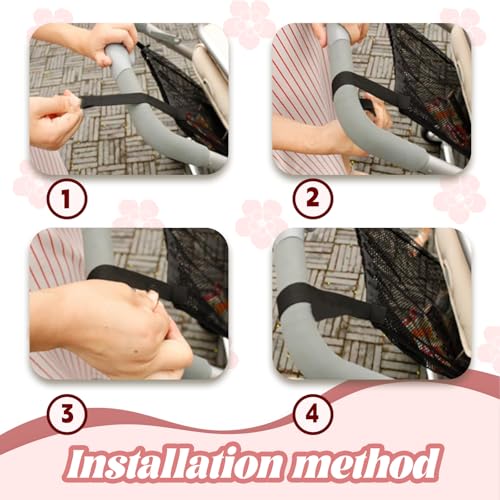 1

2

3

4

Installation method