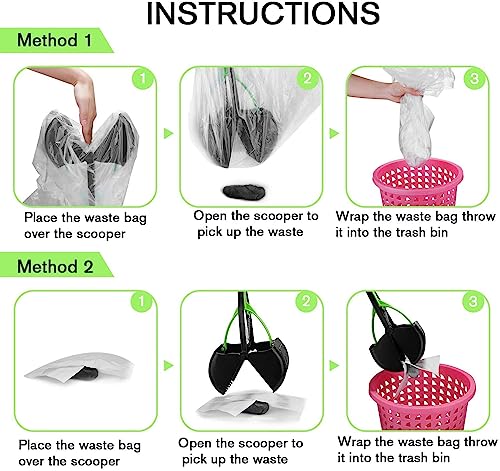 INSTRUCTIONS

Method 1

1

Place the waste bag over the scooper

2

Open the scooper to pick up the waste

3

Wrap the waste bag throw it into the trash bin

Method 2

1

Place the waste bag over the scooper

2

Open the scooper to pick up the waste

3

Wrap the waste bag throw it into the trash bin