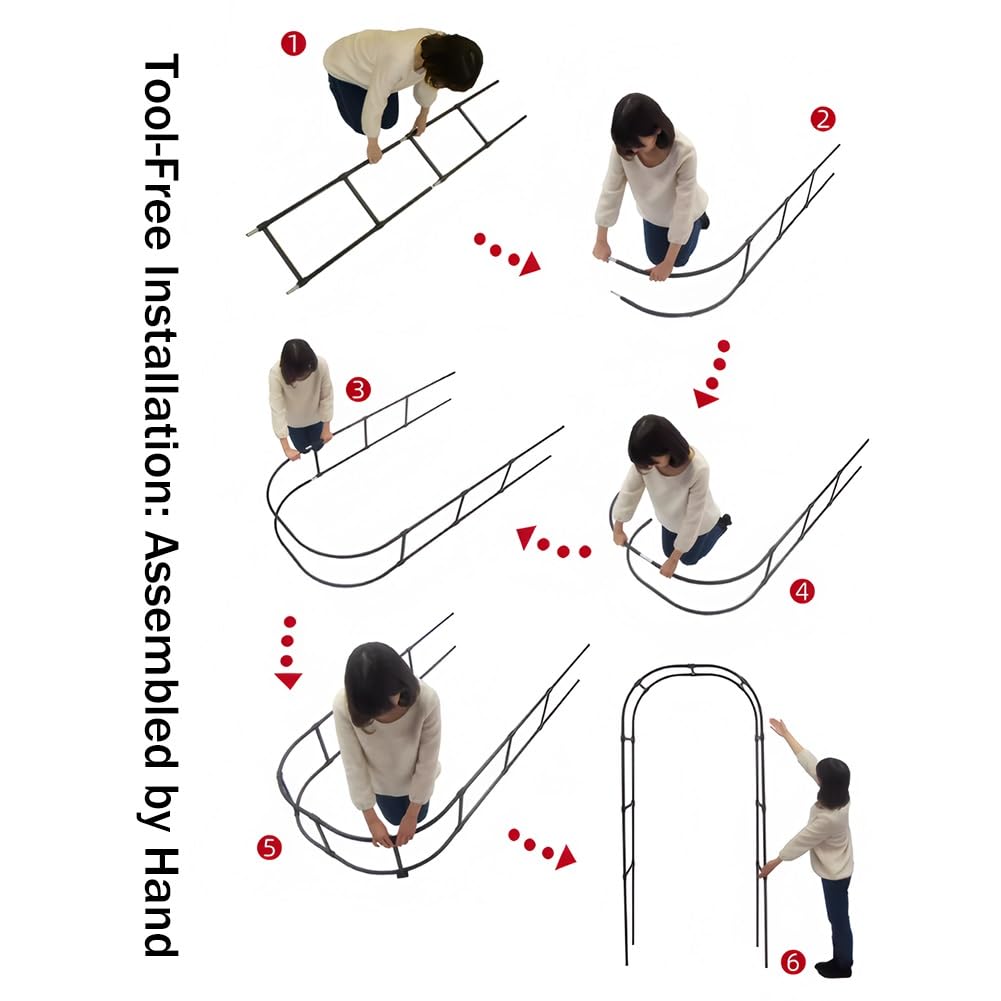 Tool-Free Installation: Assembled by Hand

1

2

3

4

5

6