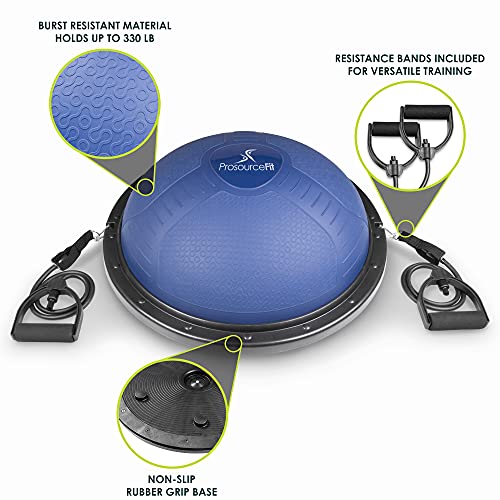 BURST RESISTANT MATERIAL
HOLDS UP TO 330 LB

RESISTANCE BANDS INCLUDED
FOR VERSATILE TRAINING

ProsourceFit

NON-SLIP
RUBBER GRIP BASE