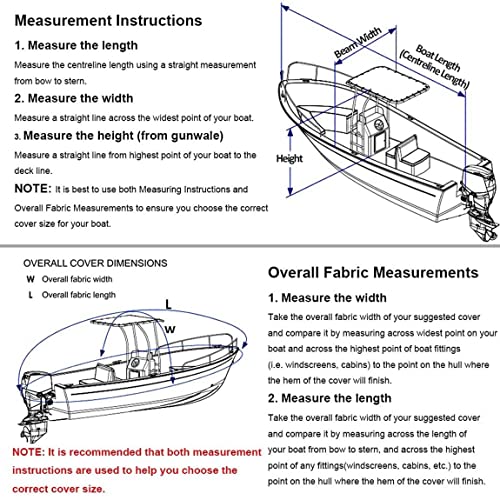 Measurement Instructions

1. Measure the length

Measure the centreline length using a straight measurement from bow to stern.

2. Measure the width

Measure a straight line across the widest point of your boat.

3. Measure the height (from gunwale)

Measure a straight line from highest point of your boat to the deck line.

NOTE: It is best to use both Measuring Instructions and Overall Fabric Measurements to ensure you choose the correct cover size for your boat.

Beam Width

Boat Length (Centreline Length)

Height

OVERALL COVER DIMENSIONS

W Overall fabric width

L Overall fabric length

L

W

NOTE: It is recommended that both measurement instructions are used to help you choose the correct cover size.

Overall Fabric Measurements

1. Measure the width

Take the overall fabric width of your suggested cover and compare it by measuring across widest point on your boat and across the highest point of boat fittings (i.e. windscreens, cabins) to the point on the hull where the hem of the cover will finish.

2. Measure the length

Take the overall fabric width of your suggested cover and compare it by measuring across the length of your boat from bow to stern, and across the highest point of any fittings(windscreens, cabins, etc.) to the point on the hull where the hem of the cover will finish.