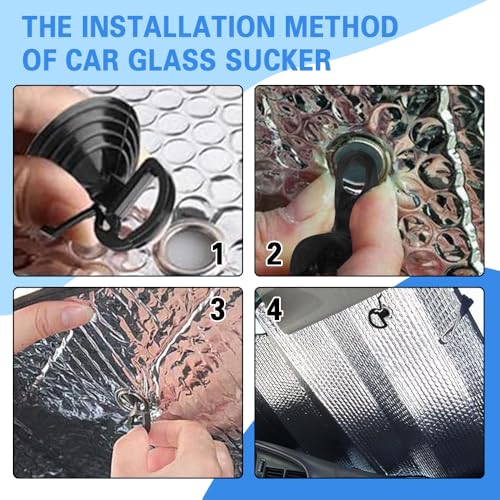 THE INSTALLATION METHOD OF CAR GLASS SUCKER

1

2

3

4