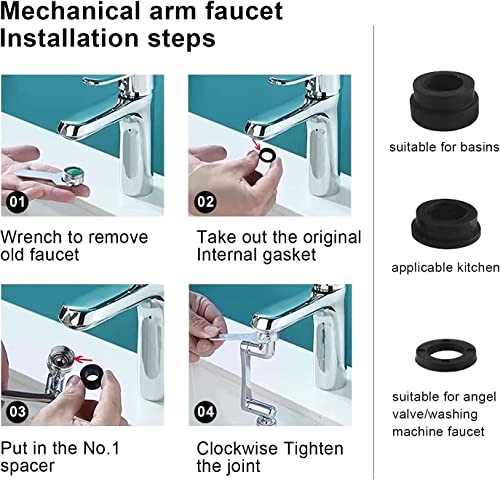 Mechanical arm faucet
Installation steps

01

Wrench to remove old faucet

02

Take out the original Internal gasket

03

Put in the No.1 spacer

04

Clockwise Tighten the joint

suitable for basins

applicable kitchen

suitable for angel valve/washing machine faucet