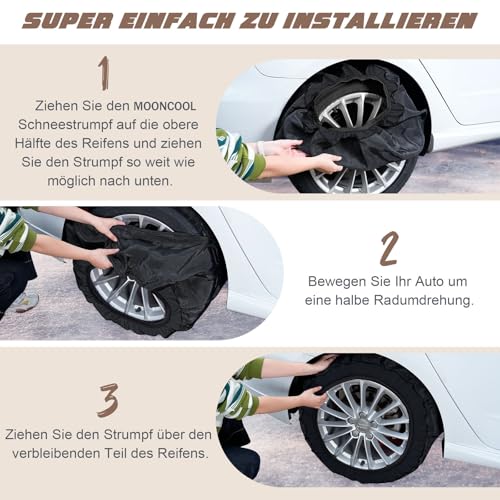 SUPER EINFACH ZU INSTALLIEREN

1

Ziehen Sie den MOONCOOL Schneestrumpf auf die obere Hälfte des Reifens und ziehen Sie den Strumpf so weit wie möglich nach unten.

2

Bewegen Sie Ihr Auto um eine halbe Radumdrehung.

3

Ziehen Sie den Strumpf über den verbleibenden Teil des Reifens.