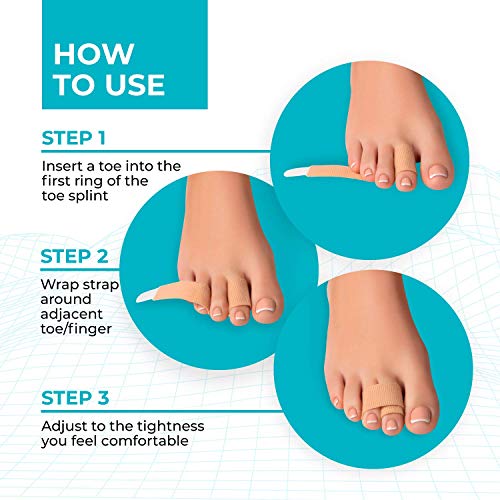 HOW TO USE

STEP 1

Insert a toe into the first ring of the toe splint

STEP 2

Wrap strap around adjacent toe/finger

STEP 3

Adjust to the tightness you feel comfortable