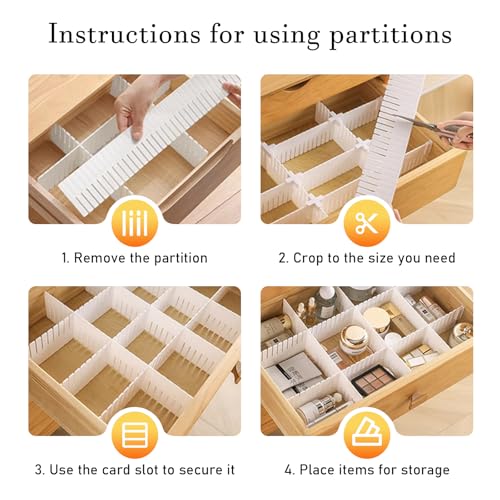 Instructions for using partitions

1. Remove the partition

2. Crop to the size you need

3. Use the card slot to secure it

4. Place items for storage