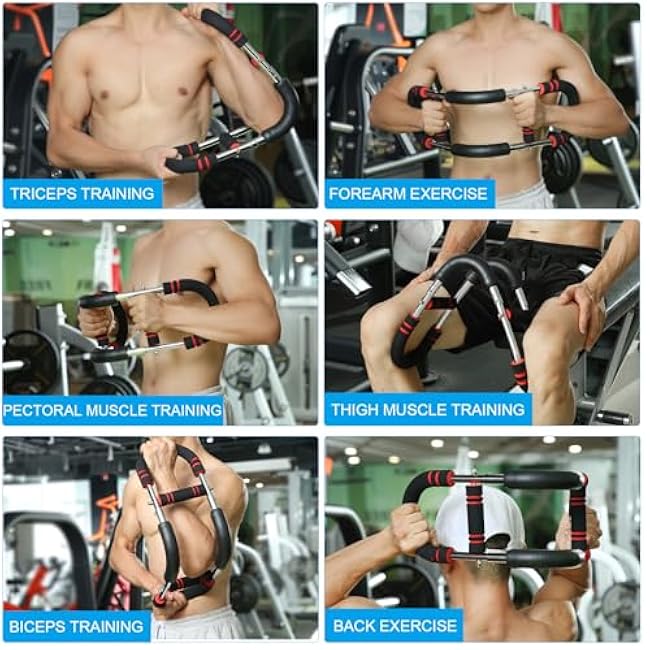 TRICEPS TRAINING

FOREARM EXERCISE

PECTORAL MUSCLE TRAINING

THIGH MUSCLE TRAINING

BICEPS TRAINING

BACK EXERCISE