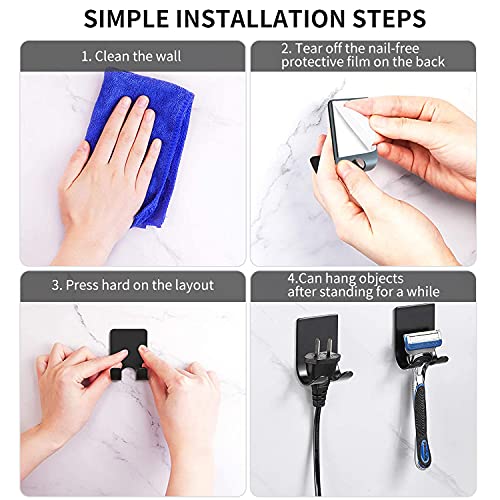 SIMPLE INSTALLATION STEPS

1. Clean the wall

2. Tear off the nail-free protective film on the back

3. Press hard on the layout

4.Can hang objects after standing for a while