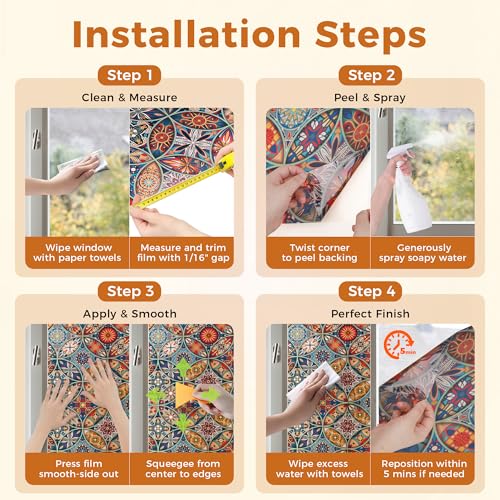 Installation Steps

Step 1

Clean & Measure

Wipe window with paper towels

Measure and trim film with 1/16" gap

Step 2

Peel & Spray

Twist corner to peel backing

Generously spray soapy water

Step 3

Apply & Smooth

Press film smooth-side out

Squeegee from center to edges

Step 4

Perfect Finish

5min

Wipe excess water with towels

Reposition within 5 mins if needed